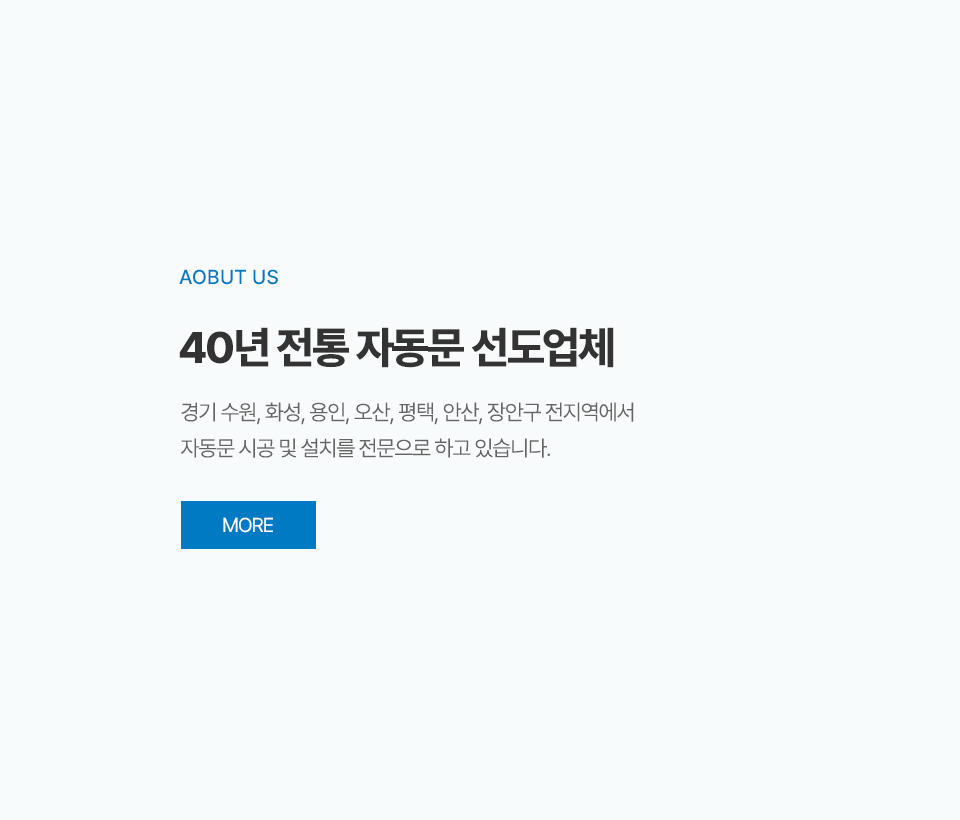 AOBUT US

40년 전통 자동문 선도업체

경기 수원, 화성, 용인, 오산, 평택, 안산, 장안구 전지역에서
자동문 시공 및 설치를 전문으로 하고 있습니다.

MORE